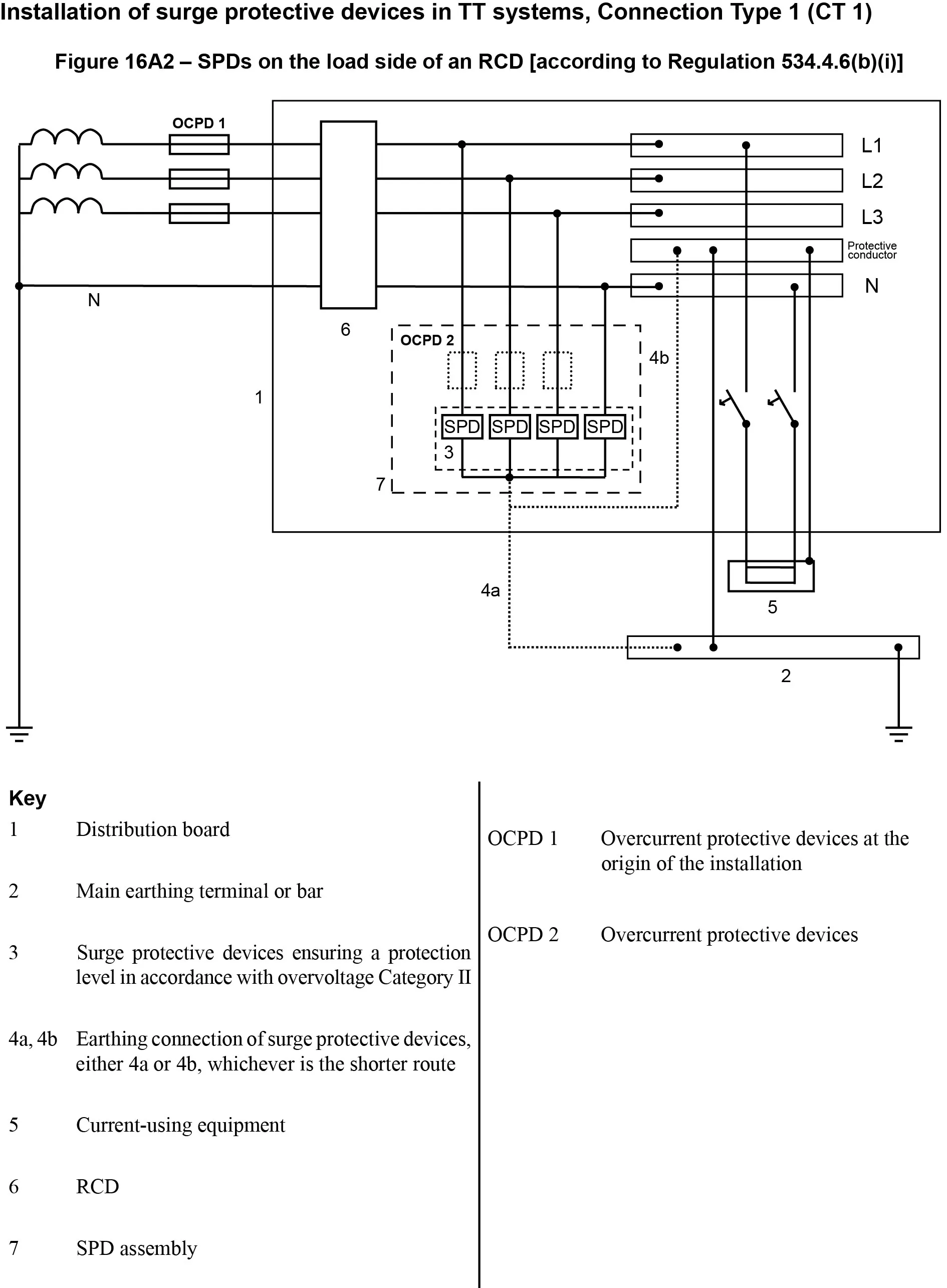 Installation of surge protective devices in TT systems, Connection Type 1 (CT 1)

Figure 16A2 – SPDs on the load side of an RCD [according to Regulation 534.4.6(b)(i)]

OCPD 1

L1

L2

L3

Protective conductor

N

N

6

OCPD 2

4b

1

SPD SPD SPD SPD

3

7

4a

5

2

Key

1 Distribution board

2 Main earthing terminal or bar

3 Surge protective devices ensuring a protection level in accordance with overvoltage Category II

4a, 4b Earthing connection of surge protective devices, either 4a or 4b, whichever is the shorter route

5 Current-using equipment

6 RCD

7 SPD assembly

OCPD 1 Overcurrent protective devices at the origin of the installation

OCPD 2 Overcurrent protective devices